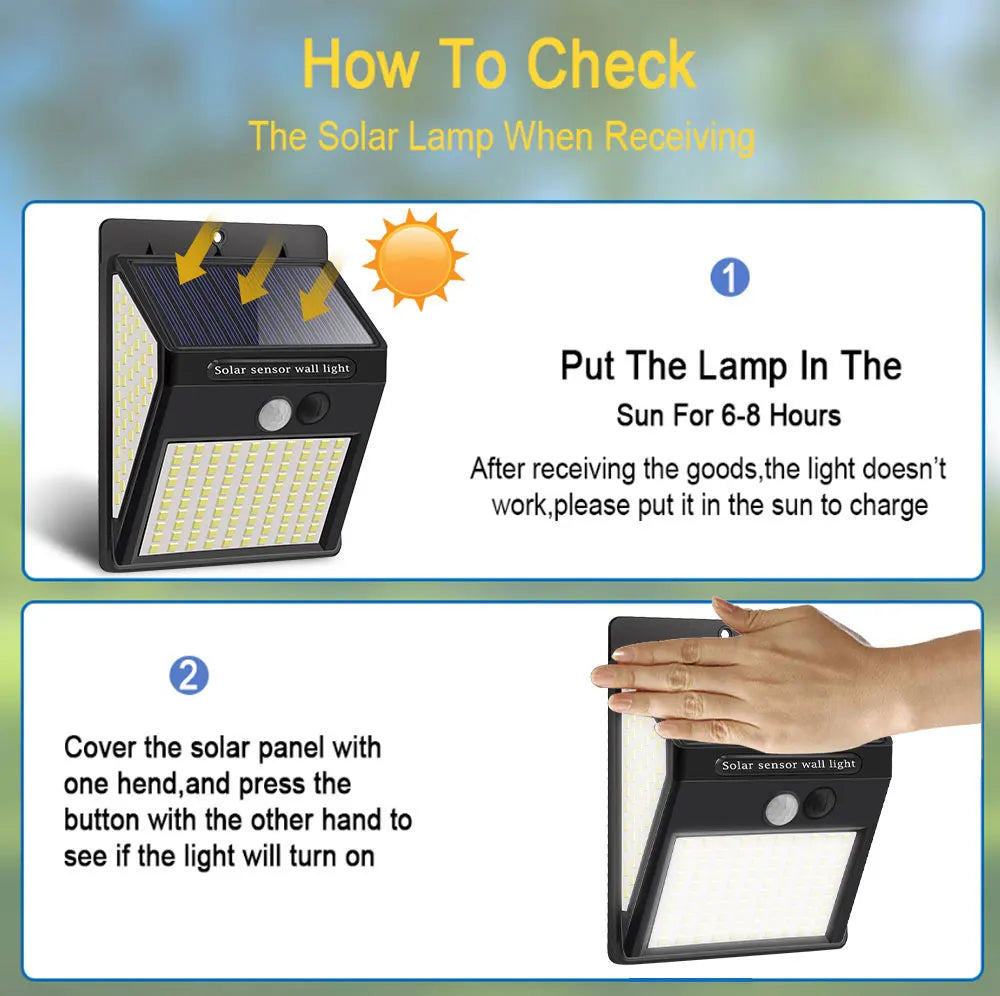 How To Check

The Solar Lamp When Receiving

Solar sensor wall light

1

Put The Lamp In The

Sun For 6-8 Hours

After receiving the goods,the light doesn't work,please put it in the sun to charge

2

Cover the solar panel with one hend,and press the button with the other hand to see if the light will turn on

Solar sensor wall light