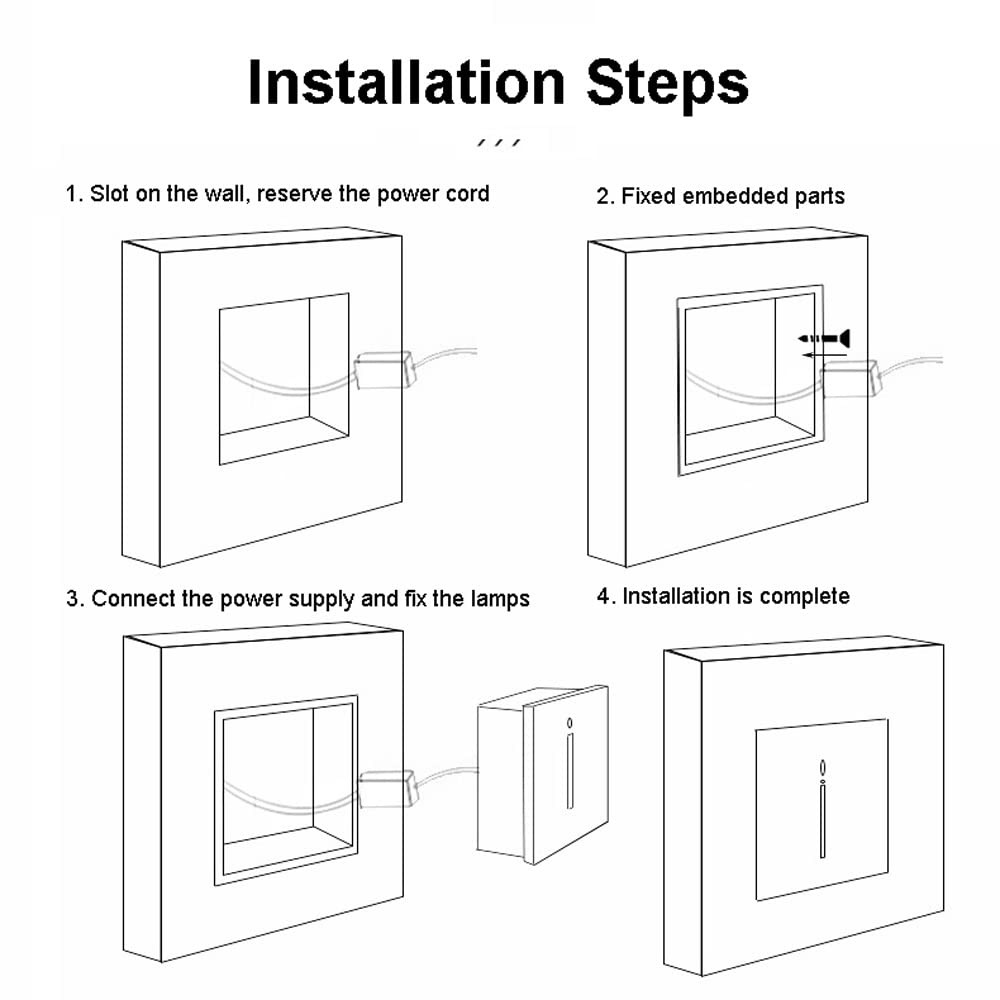 Installation Steps

1. Slot on the wall, reserve the power cord

2. Fixed embedded parts

3. Connect the power supply and fix the lamps

4. Installation is complete